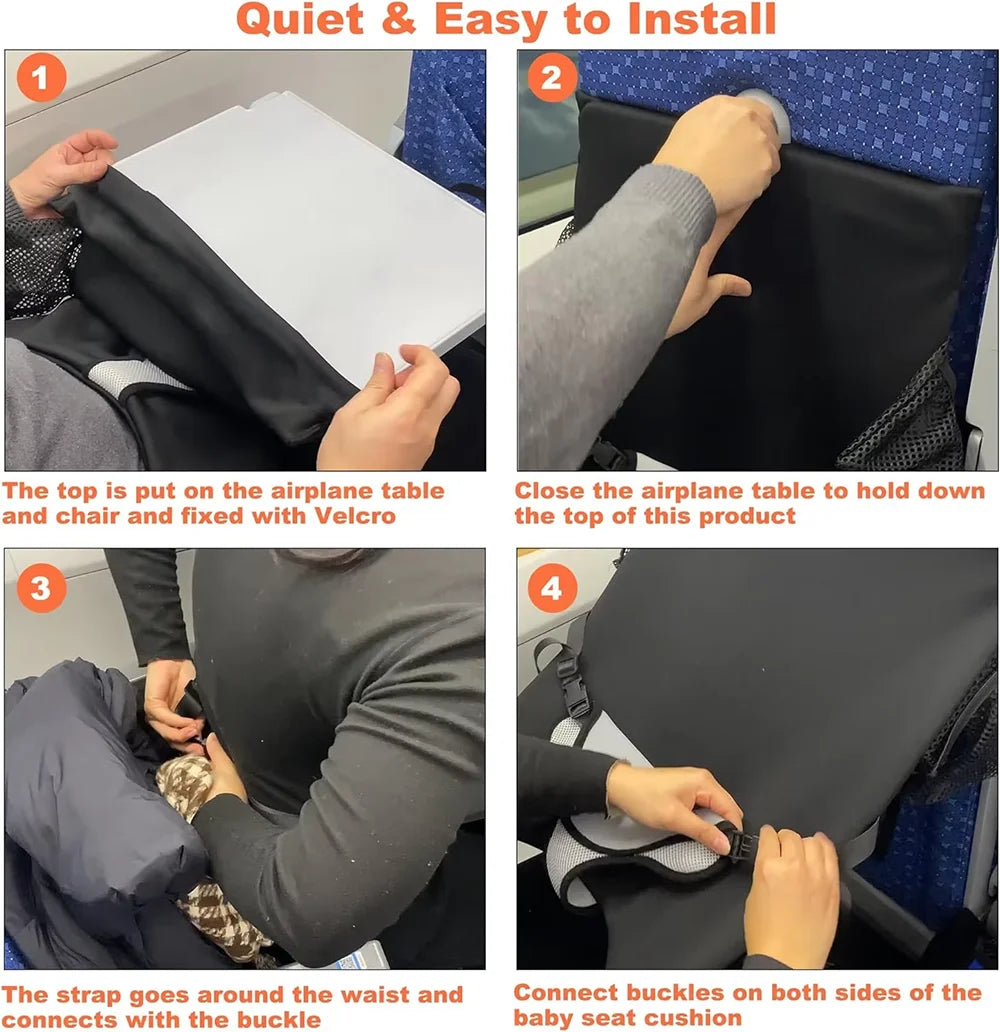 Quiet & Easy to Install

1

The top is put on the airplane table and chair and fixed with Velcro

2

Close the airplane table to hold down the top of this product

3

The strap goes around the waist and connects with the buckle

4

Connect buckles on both sides of the baby seat cushion