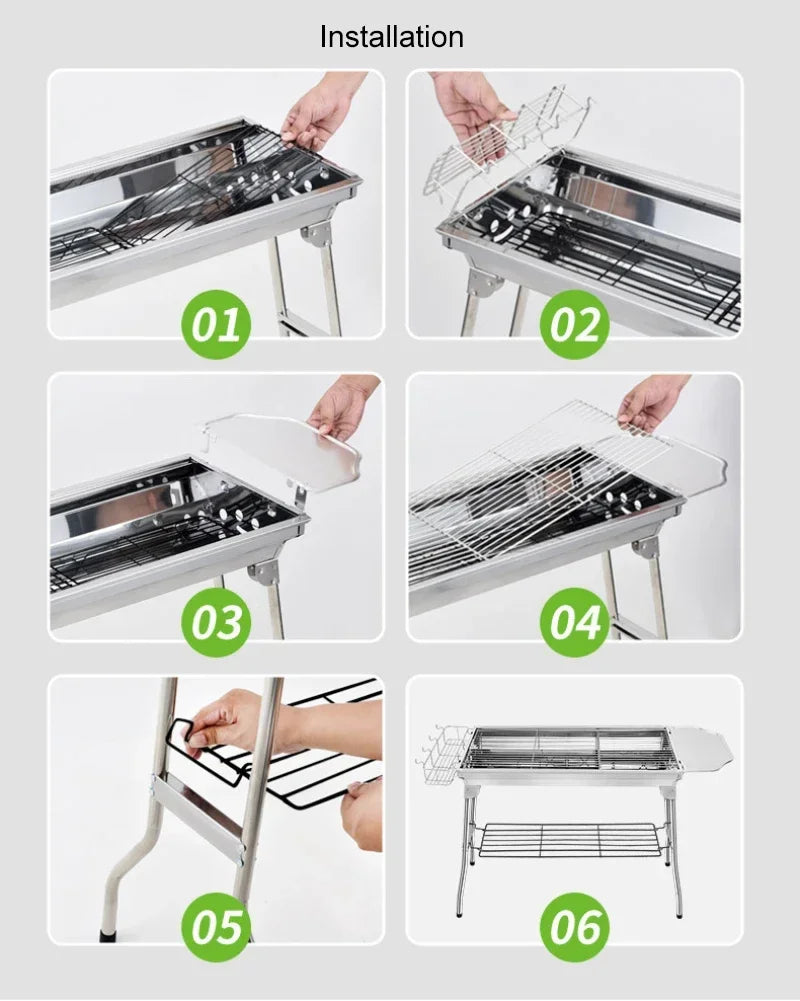 Installation

01

02

03

04

05

06