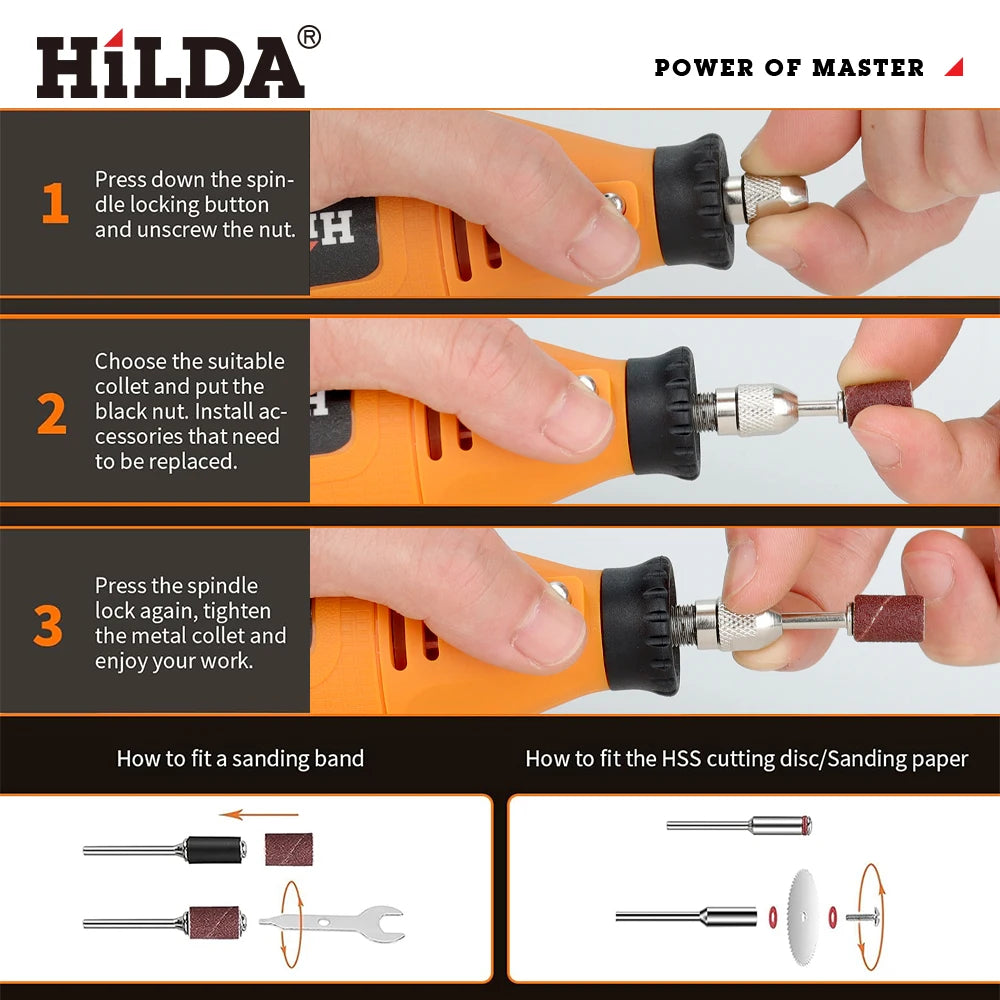 HiLDA®

POWER OF MASTER

1 Press down the spindle locking button and unscrew the nut.

2 Choose the suitable collet and put the black nut. Install accessories that need to be replaced.

3 Press the spindle lock again, tighten the metal collet and enjoy your work.

How to fit a sanding band

How to fit the HSS cutting disc/Sanding paper