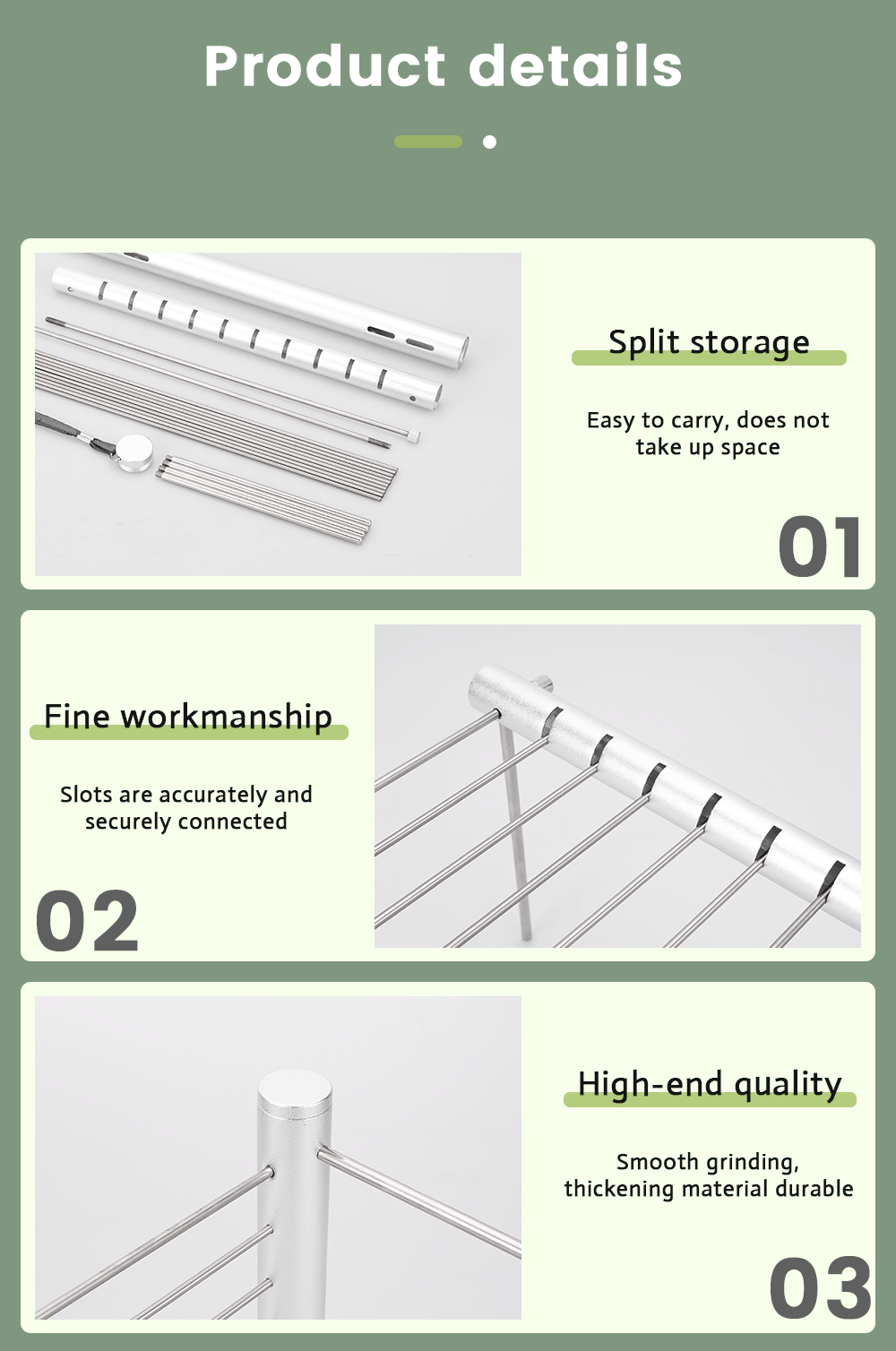 Product details

Split storage

Easy to carry, does not take up space

01

Fine workmanship

Slots are accurately and securely connected

02

High-end quality

Smooth grinding, thickening material durable

03