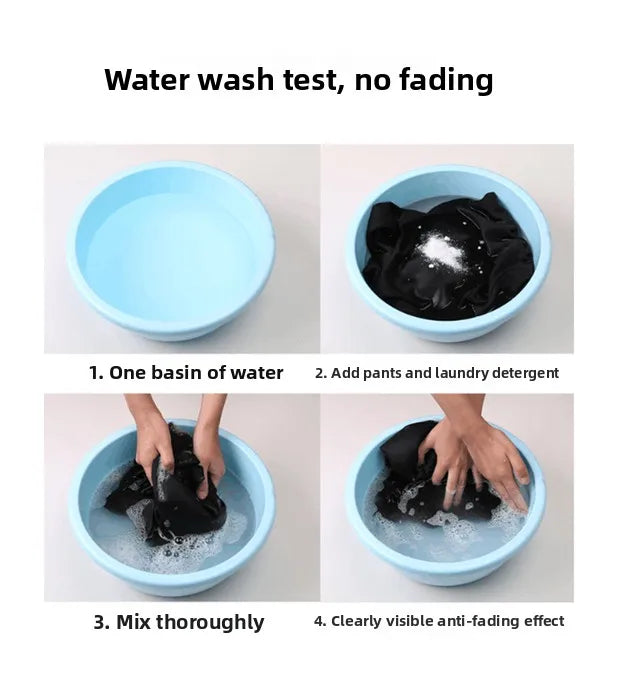 Water wash test, no fading

1. One basin of water

2. Add pants and laundry detergent

3. Mix thoroughly

4. Clearly visible anti-fading effect